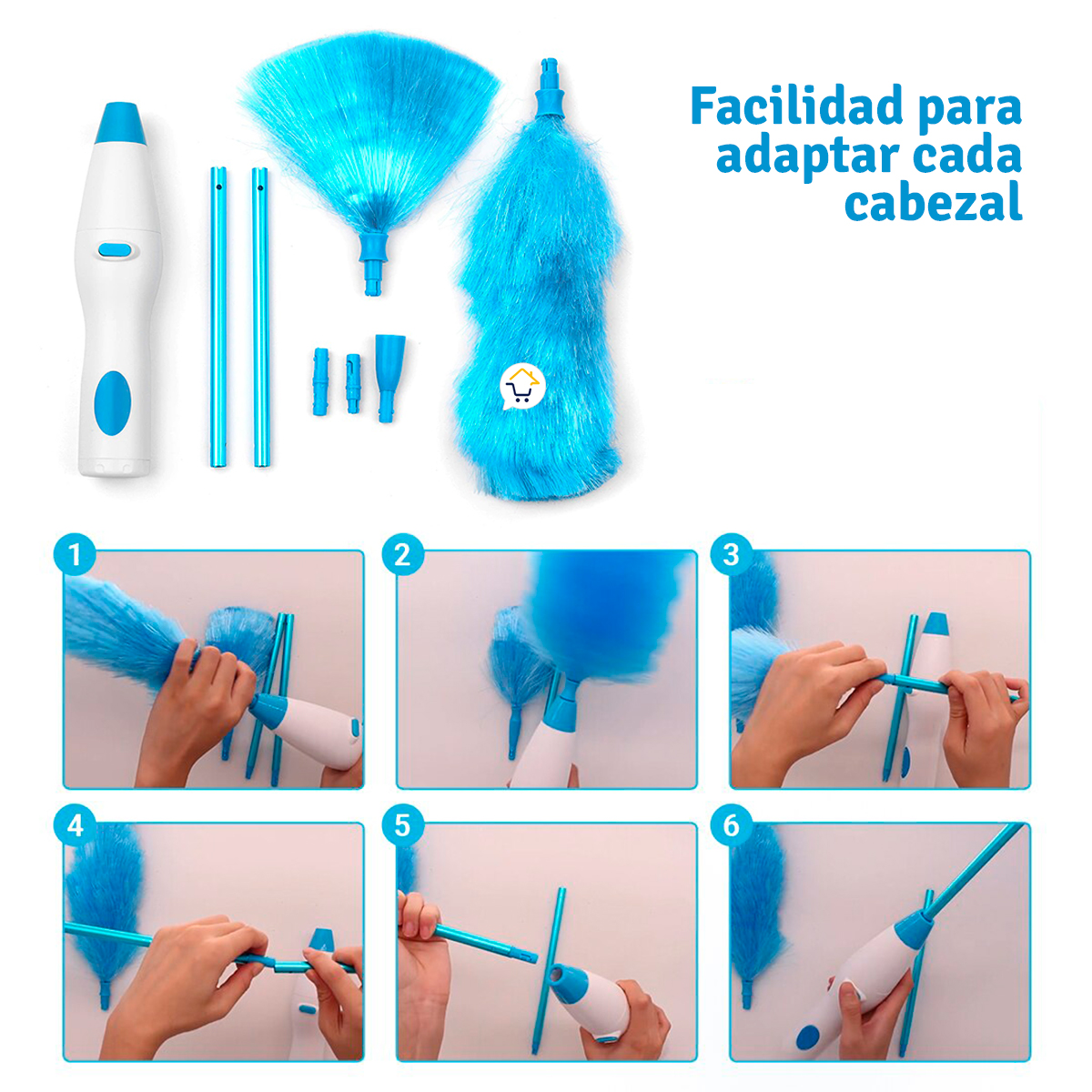 Facilidad para adaptar cada cabezal

1

2

3

4

5

6